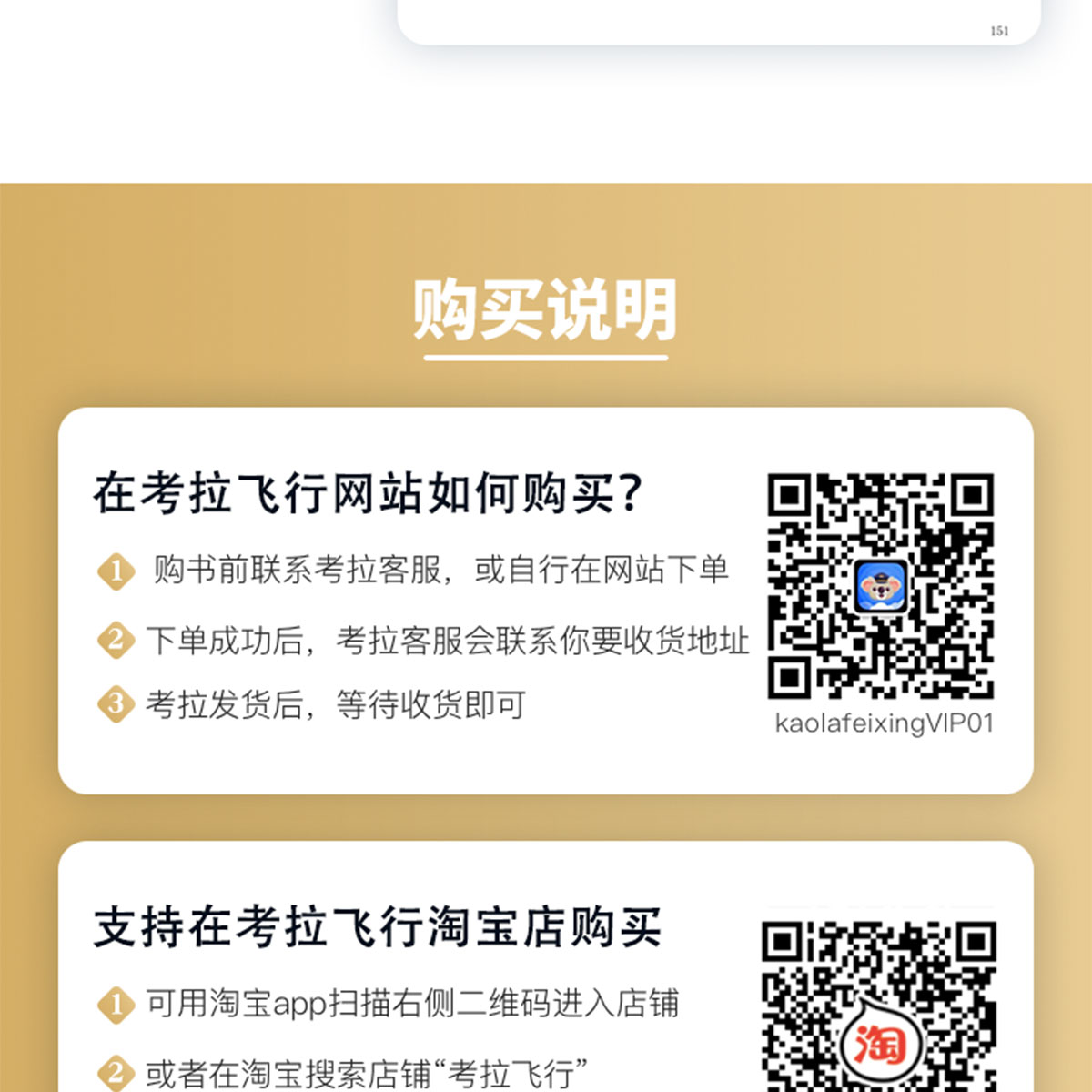 151

购买说明

在考拉飞行网站如何购买?

1 购书前联系考拉客服，或自行在网站下单

2 下单成功后，考拉客服会联系你要收货地址

3 考拉发货后，等待收货即可

kaolafeixingVIP01

支持在考拉飞行淘宝店购买

1 可用淘宝app扫描右侧二维码进入店铺

2 或者在淘宝搜索店铺“考拉飞行”

淘